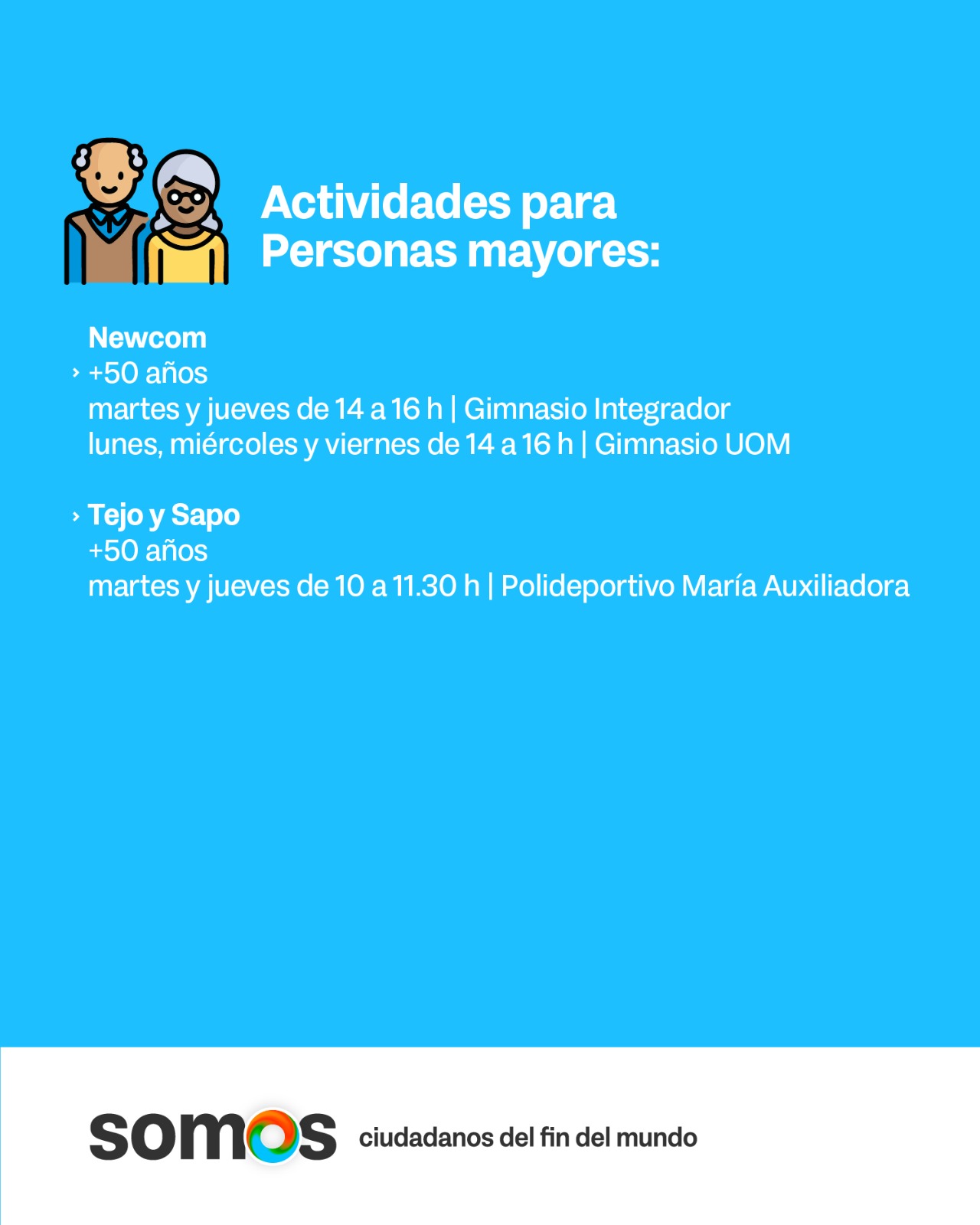 Actividades para
Personas mayores:

Newcom
› +50 años
martes y jueves de 14 a 16 h | Gimnasio Integrador
lunes, miércoles y viernes de 14 a 16 h | Gimnasio UOM

› Tejo y Sapo
+50 años
martes y jueves de 10 a 11.30 h | Polideportivo María Auxiliadora

somos ciudadanos del fin del mundo